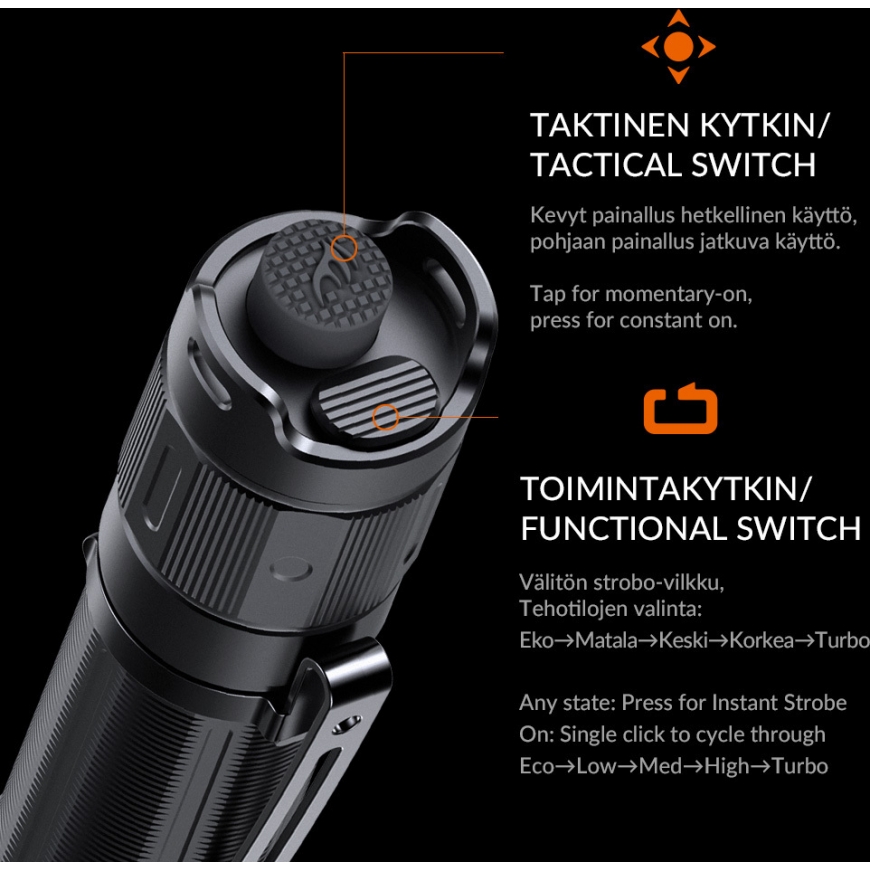 TAKTINEN KYTKIN/
TACTICAL SWITCH

Kevyt painallus hetkellinen käyttö, pohjaan painallus jatkuva käyttö.

Tap for momentary-on, press for constant on.

TOIMINTAKYTKIN/
FUNCTIONAL SWITCH

Välitön strobo-vilkku, Tehotilojen valinta:
Eko→Matala→Keski→Korkea→Turbo

Any state: Press for Instant Strobe
On: Single click to cycle through
Eco→Low→Med→High→Turbo