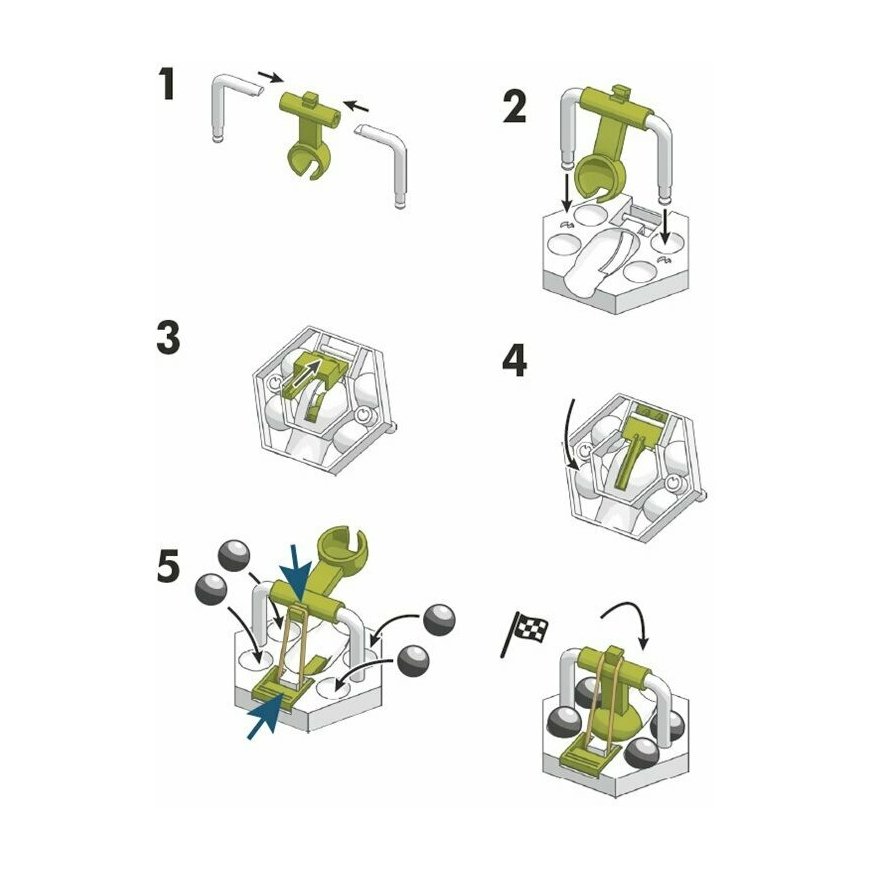 1

2

3

4

5