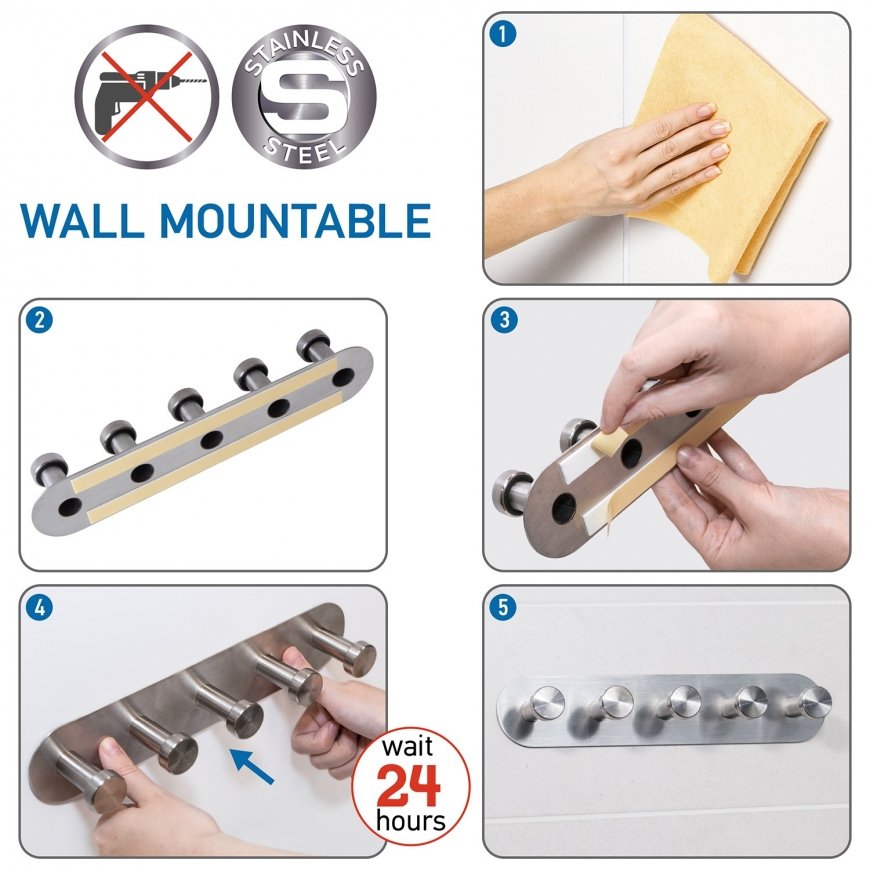 STAINLESS S STEEL

WALL MOUNTABLE

1

2

3

4

wait 24 hours

5