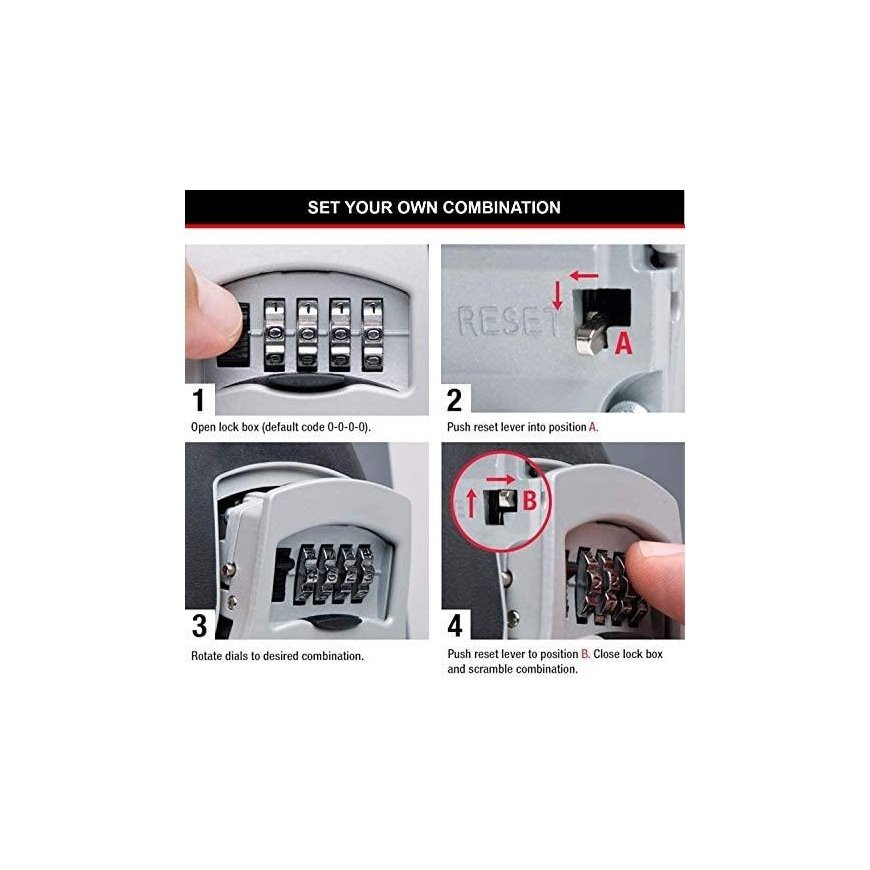 SET YOUR OWN COMBINATION

1
Open lock box (default code 0-0-0-0).

RESET
A
2
Push reset lever into position A.

3
Rotate dials to desired combination.

B
4
Push reset lever to position B. Close lock box and scramble combination.