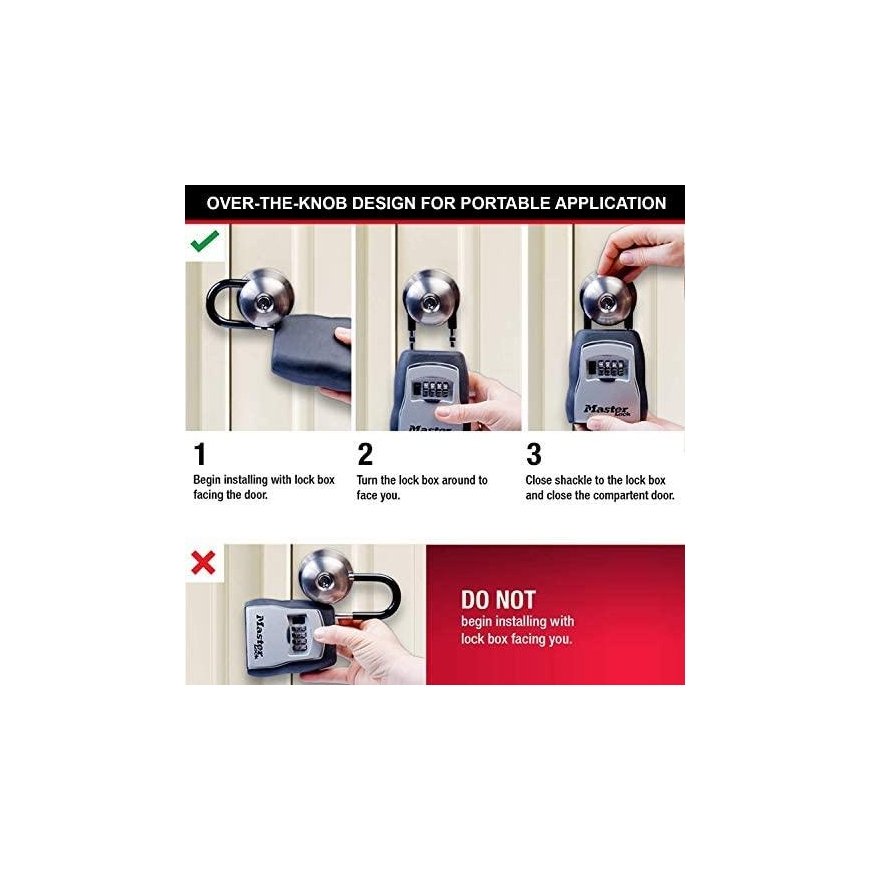 OVER-THE-KNOB DESIGN FOR PORTABLE APPLICATION

Master

Master Lock

1
Begin installing with lock box facing the door.

2
Turn the lock box around to face you.

3
Close shackle to the lock box and close the compartent door.

Master

DO NOT
begin installing with lock box facing you.