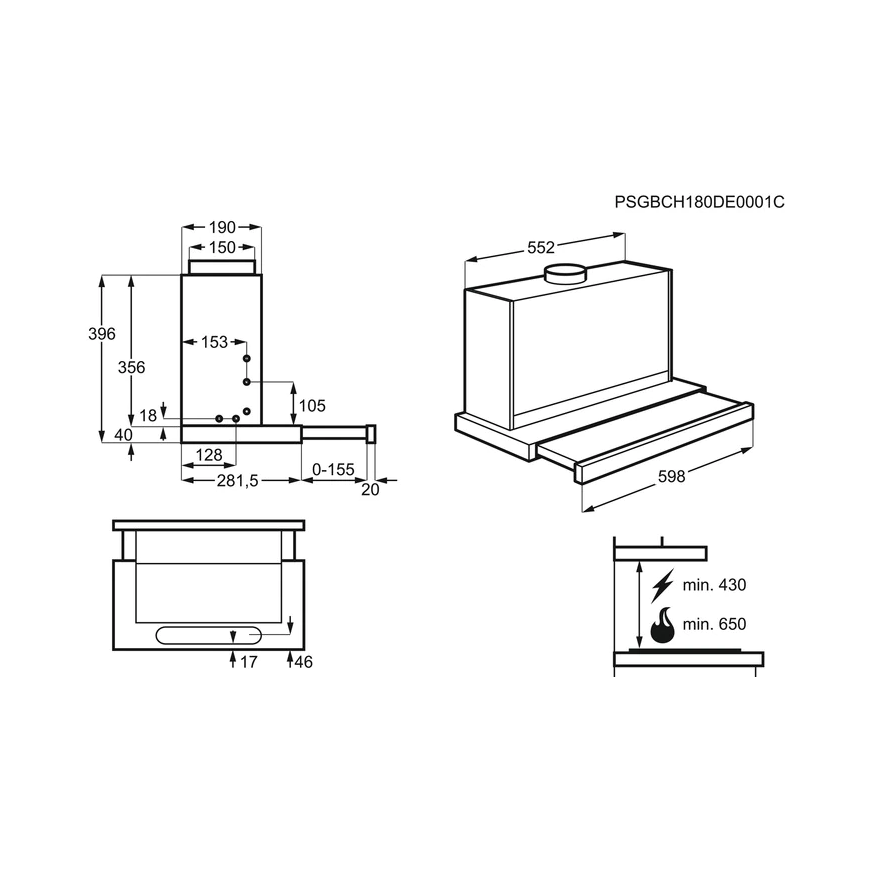 PSGBCH180DE0001C

190
150
396
356
153
105
18
40
128
281,5
0-155
20

552
598

17
46

min. 430
min. 650