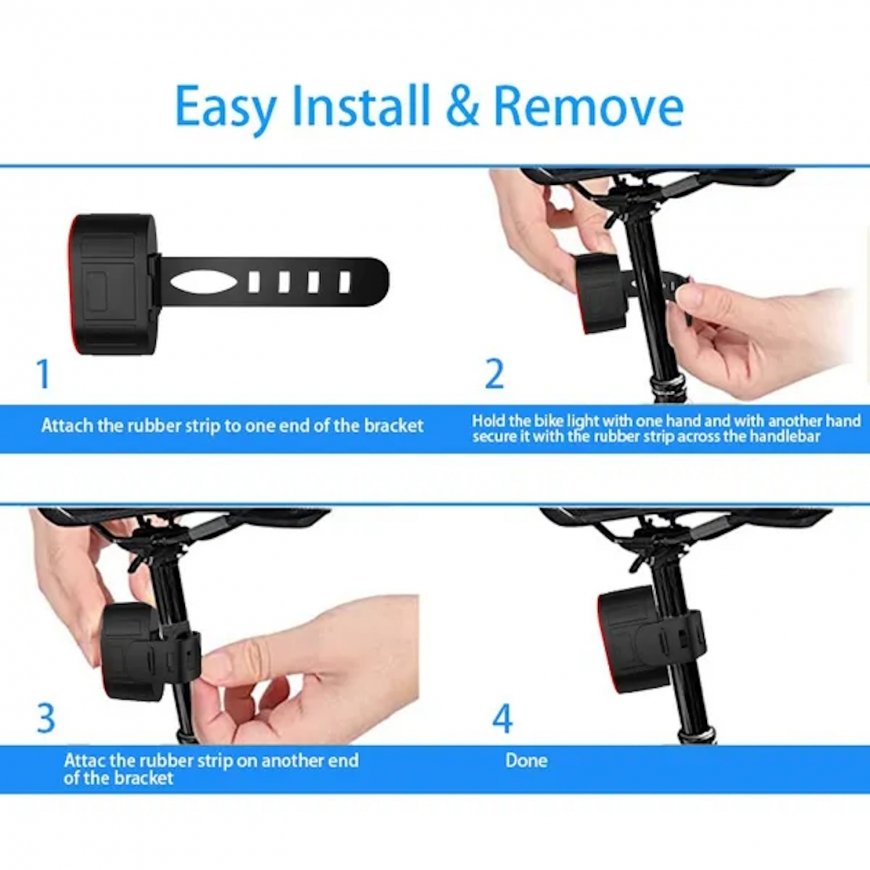 Easy Install & Remove

1

Attach the rubber strip to one end of the bracket

2

Hold the bike light with one hand and with another hand secure it with the rubber strip across the handlebar

3

Attac the rubber strip on another end of the bracket

4

Done