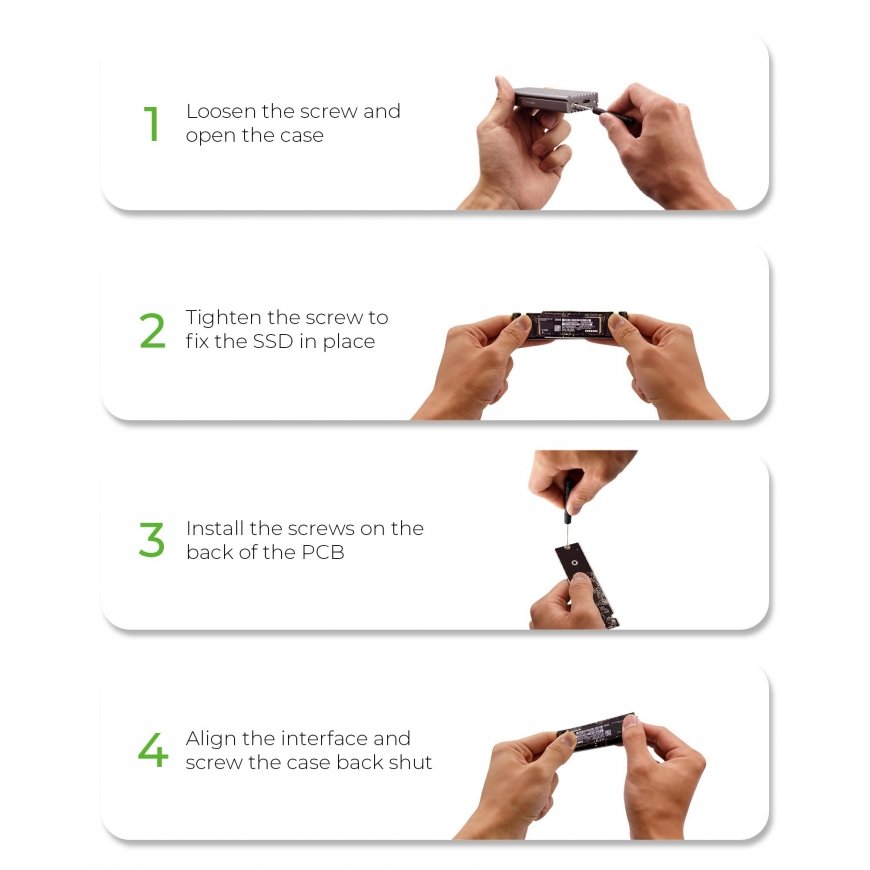 1 Loosen the screw and open the case

2 Tighten the screw to fix the SSD in place

3 Install the screws on the back of the PCB

4 Align the interface and screw the case back shut