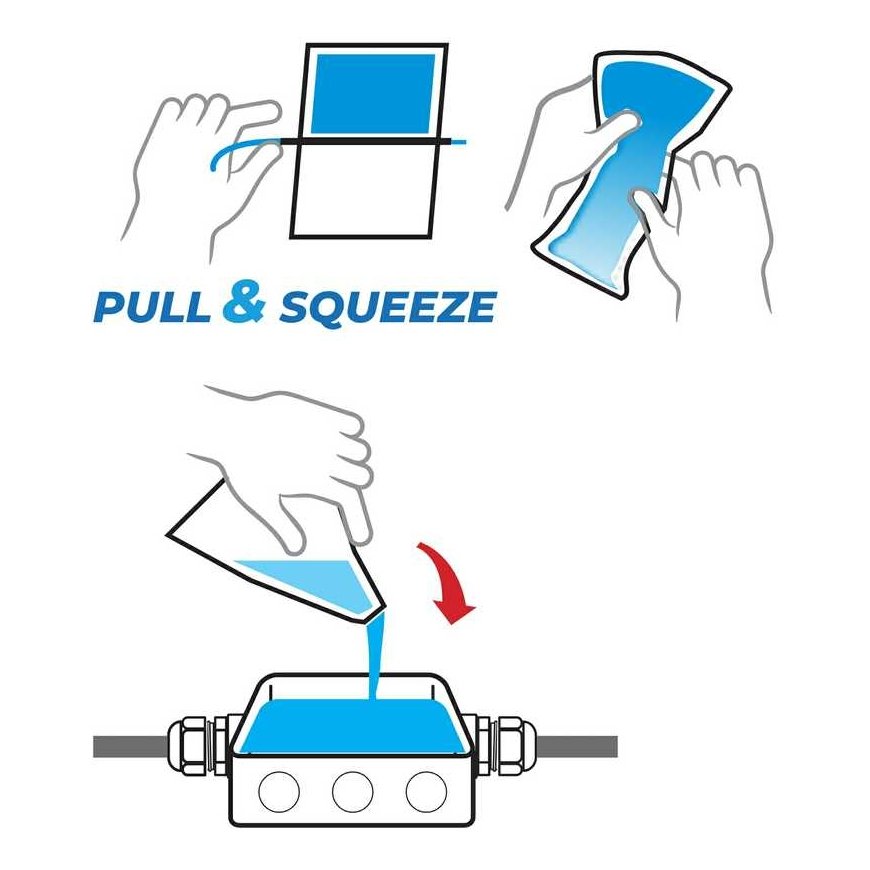 PULL & SQUEEZE