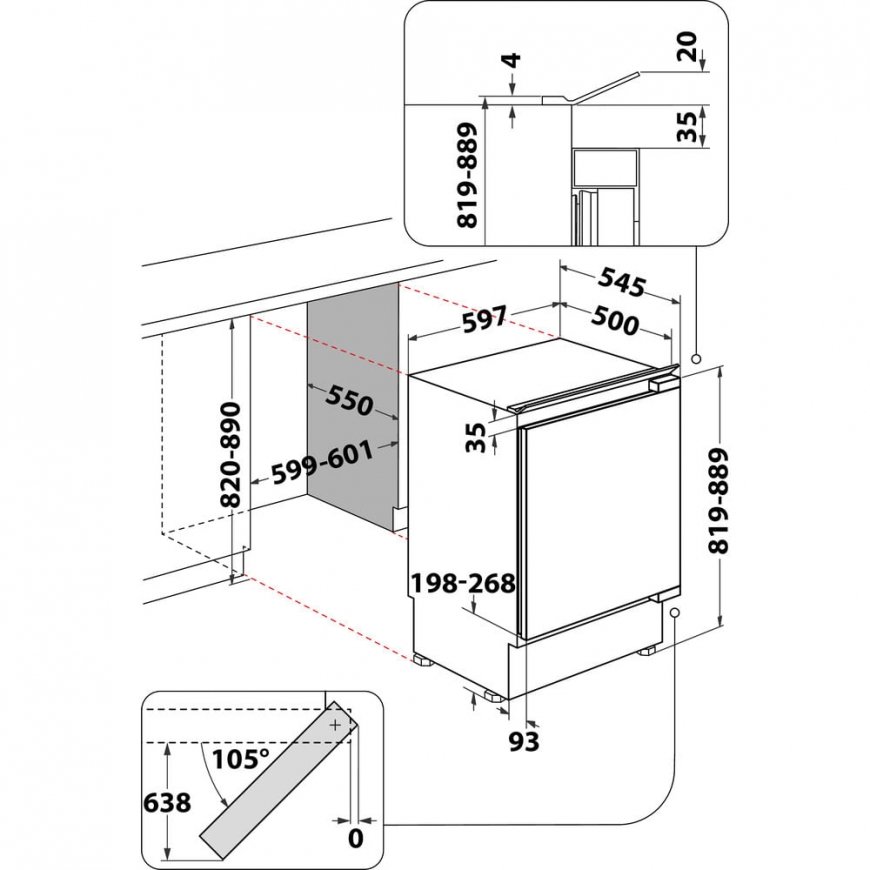 4
20
35
819-889
545
597
500
550
35
820-890
599-601
819-889
198-268
93
105°
638
0