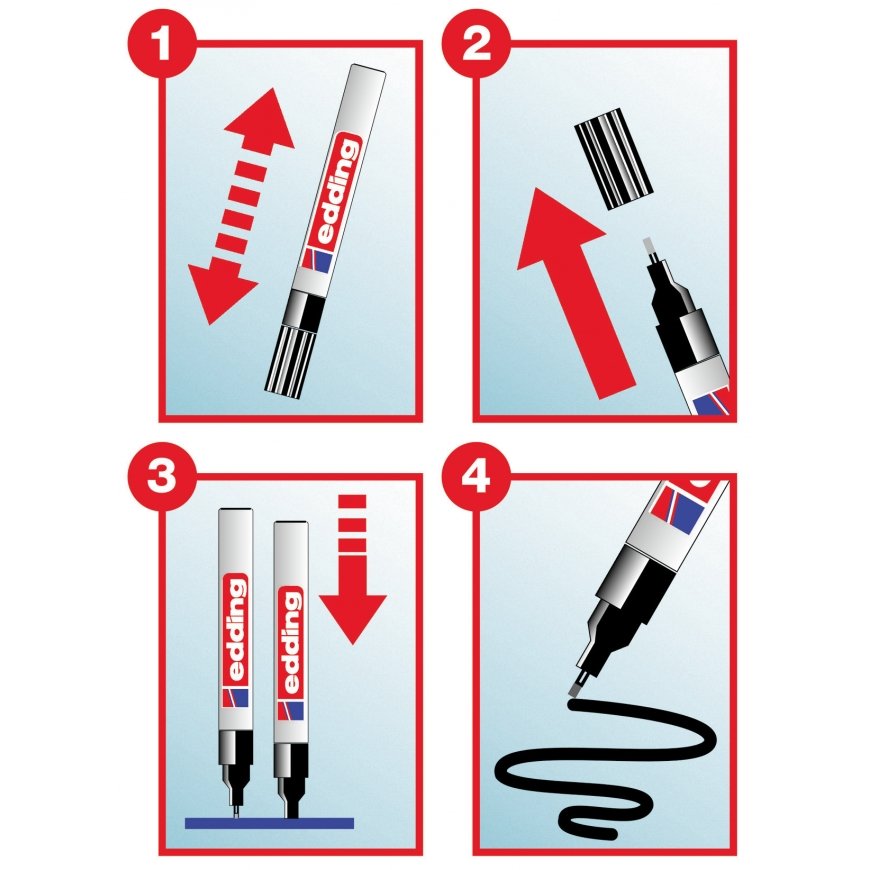 1

edding

2

3

edding

edding

4