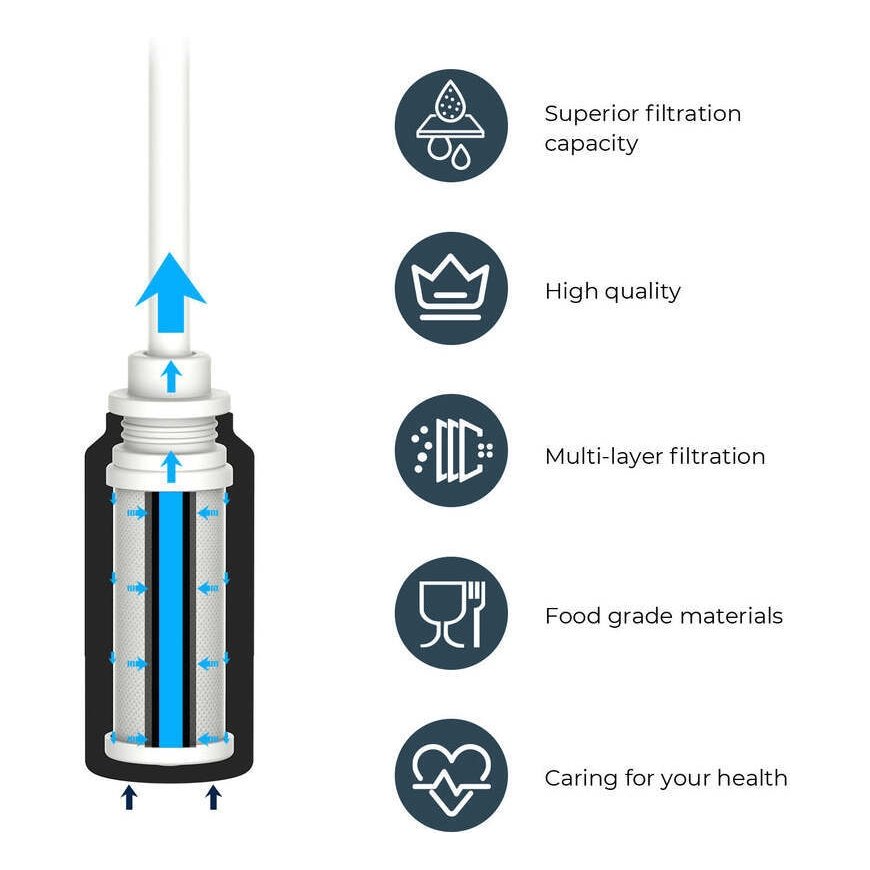 Superior filtration capacity

High quality

Multi-layer filtration

Food grade materials

Caring for your health