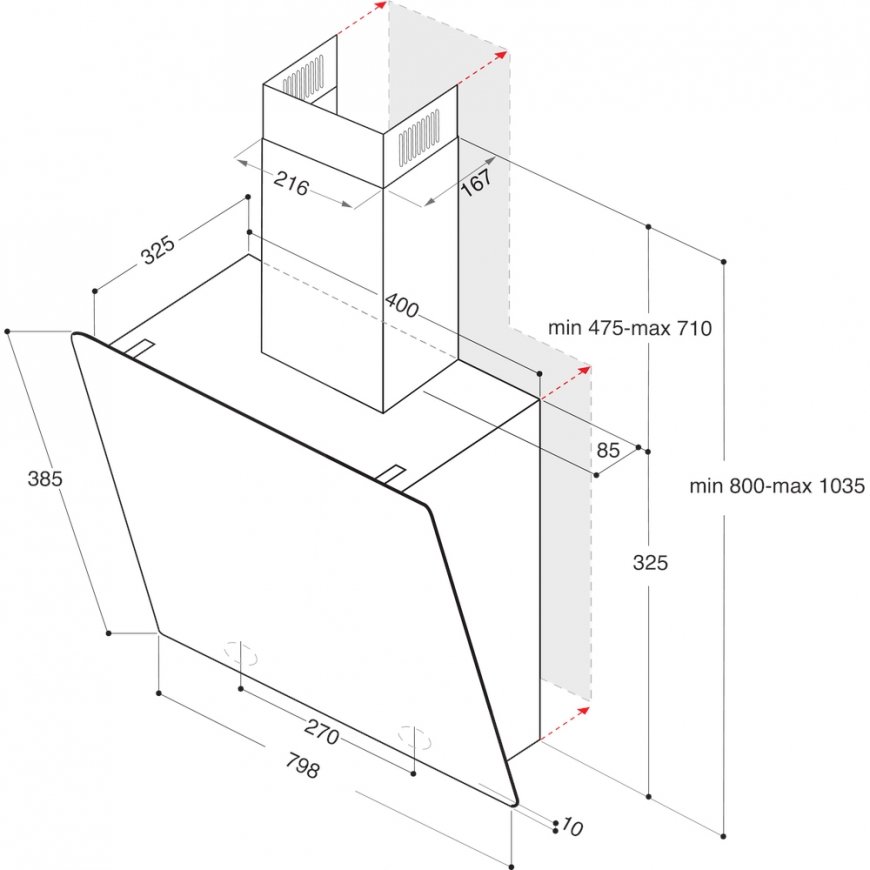 216
167
325
400
min 475-max 710
85
385
min 800-max 1035
325
270
798
10