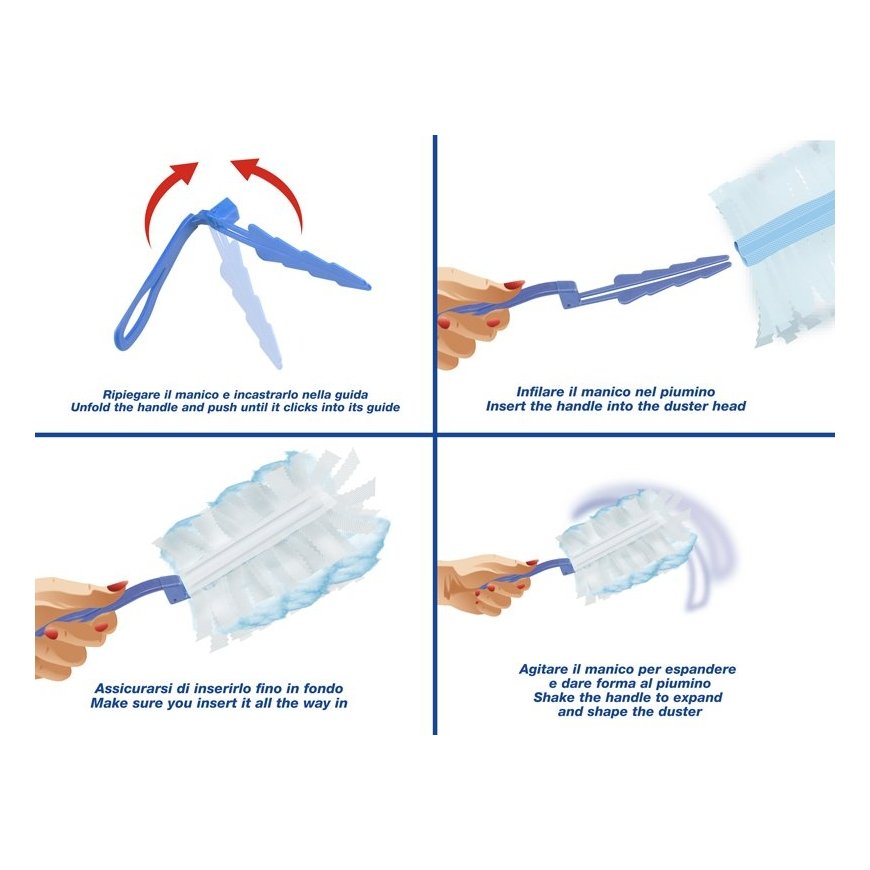 Ripiegare il manico e incastrarlo nella guida
Unfold the handle and push until it clicks into its guide

Infilare il manico nel piumino
Insert the handle into the duster head

Assicurarsi di inserirlo fino in fondo
Make sure you insert it all the way in

Agitare il manico per espandere
e dare forma al piumino
Shake the handle to expand
and shape the duster